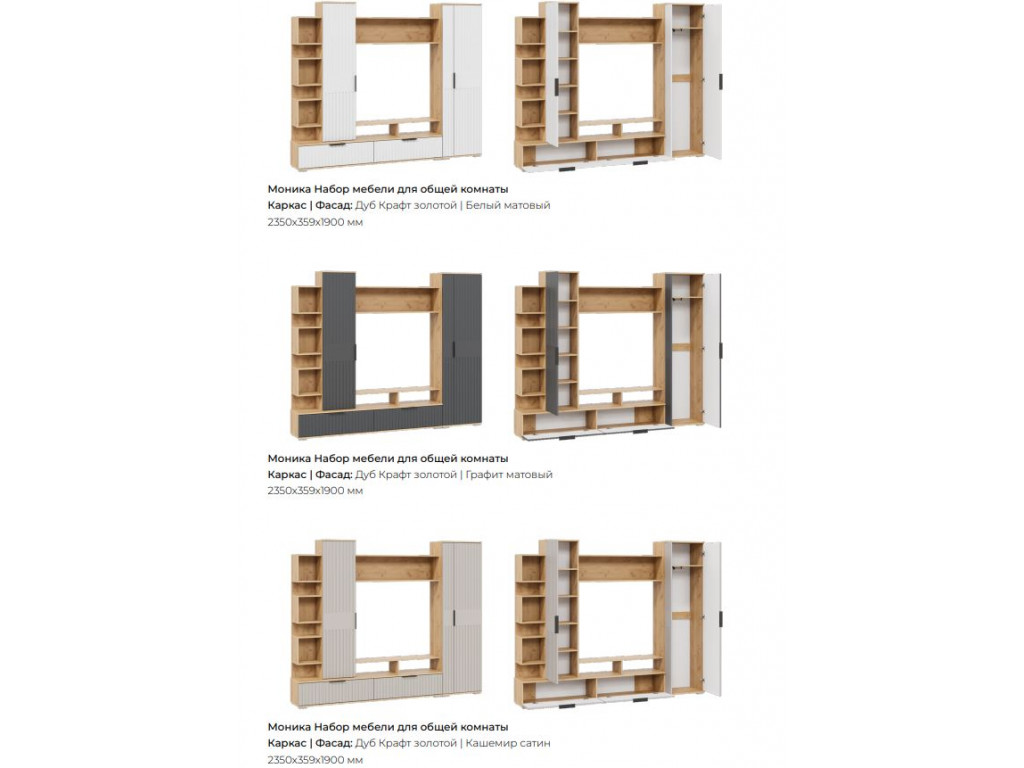 Моника Набор мебели для общей комнаты
Каркас | Фасад: Дуб Крафт золотой | Белый матовый
2350x359x1900 мм

Моника Набор мебели для общей комнаты
Каркас | Фасад: Дуб Крафт золотой | Графит матовый
2350x359x1900 мм

Моника Набор мебели для общей комнаты
Каркас | Фасад: Дуб Крафт золотой | Кашемир сатин
2350x359x1900 мм