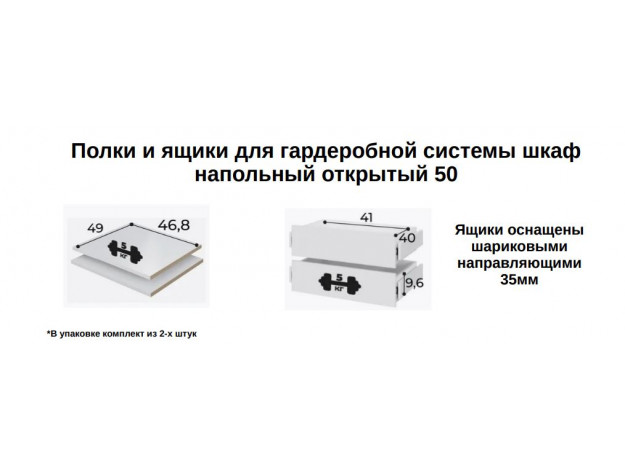 Полки и ящики для гардеробной системы шкаф напольный открытый 50

49

46,8

5 кг

41

40

9,6

5 кг

Ящики оснащены шариковыми направляющими 35мм

*В упаковке комплект из 2-х штук